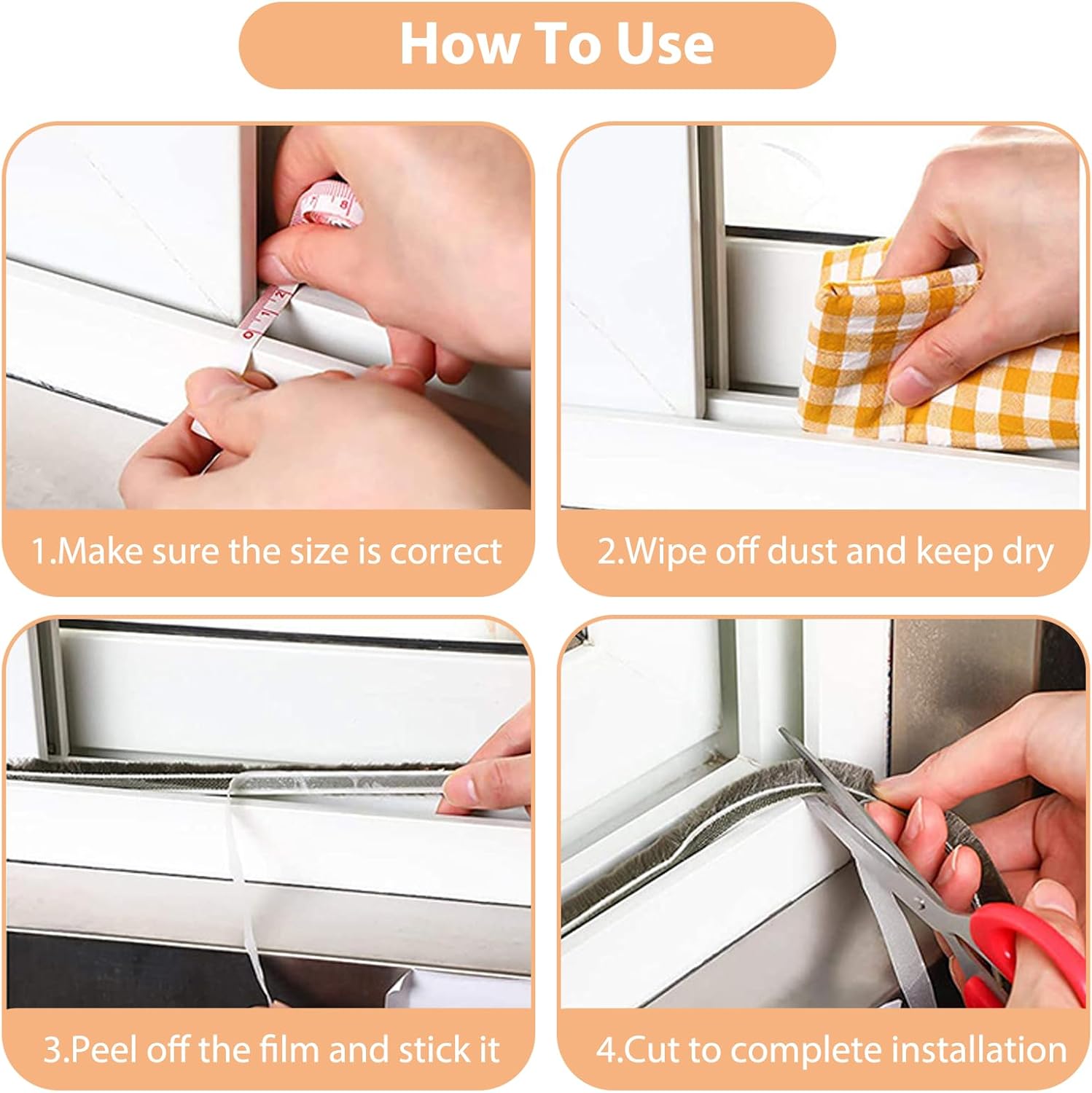 How To Use

1.Make sure the size is correct

2.Wipe off dust and keep dry

3.Peel off the film and stick it

4.Cut to complete installation