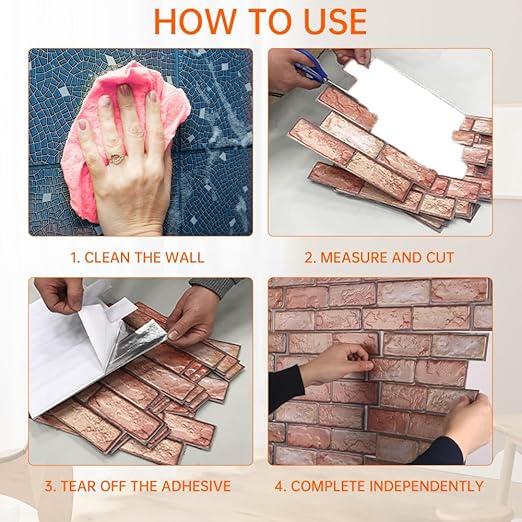 HOW TO USE

1. CLEAN THE WALL

2. MEASURE AND CUT

3. TEAR OFF THE ADHESIVE

4. COMPLETE INDEPENDENTLY