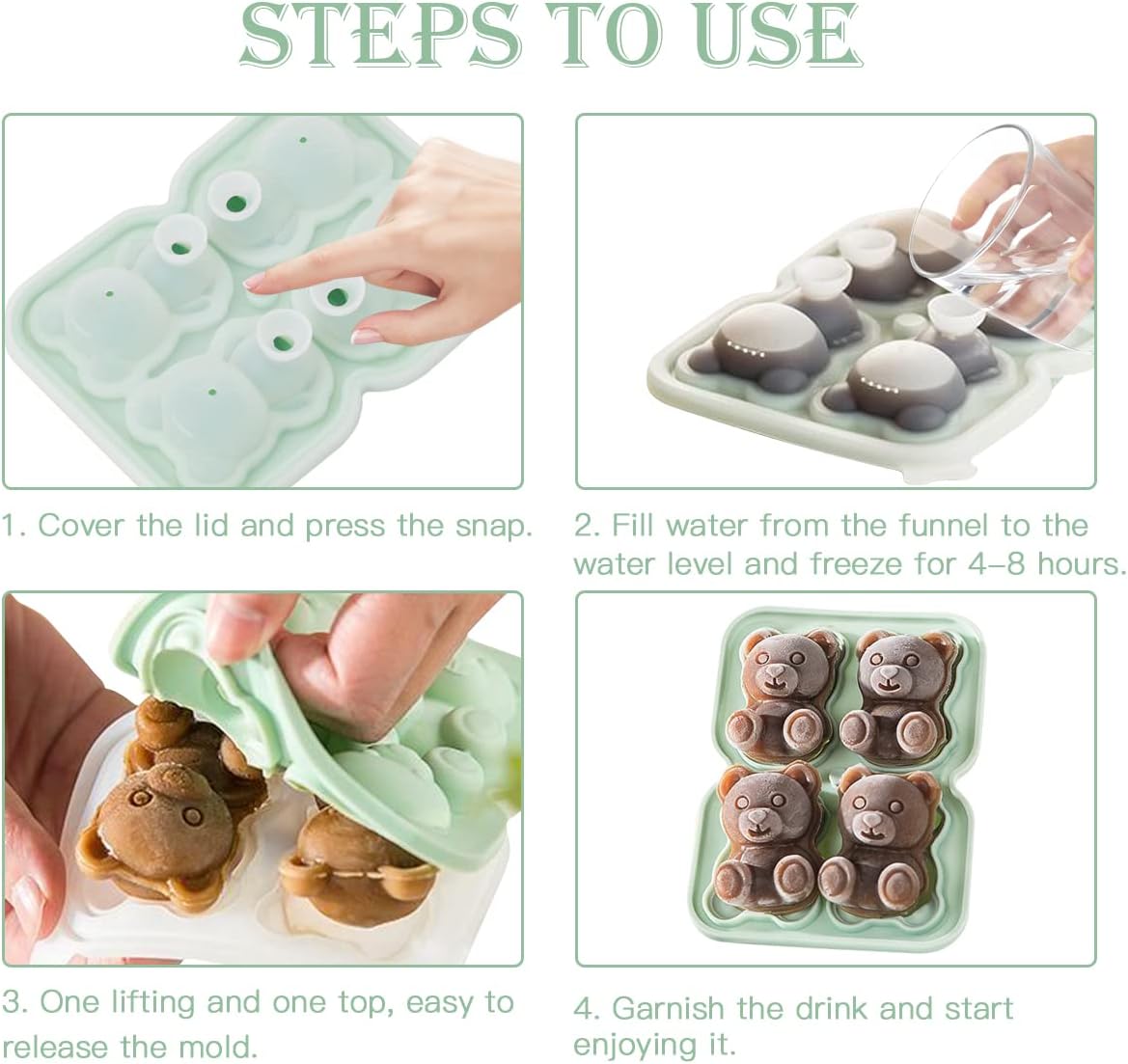 STEPS TO USE

1. Cover the lid and press the snap.

2. Fill water from the funnel to the water level and freeze for 4–8 hours.

3. One lifting and one top, easy to release the mold.

4. Garnish the drink and start enjoying it.