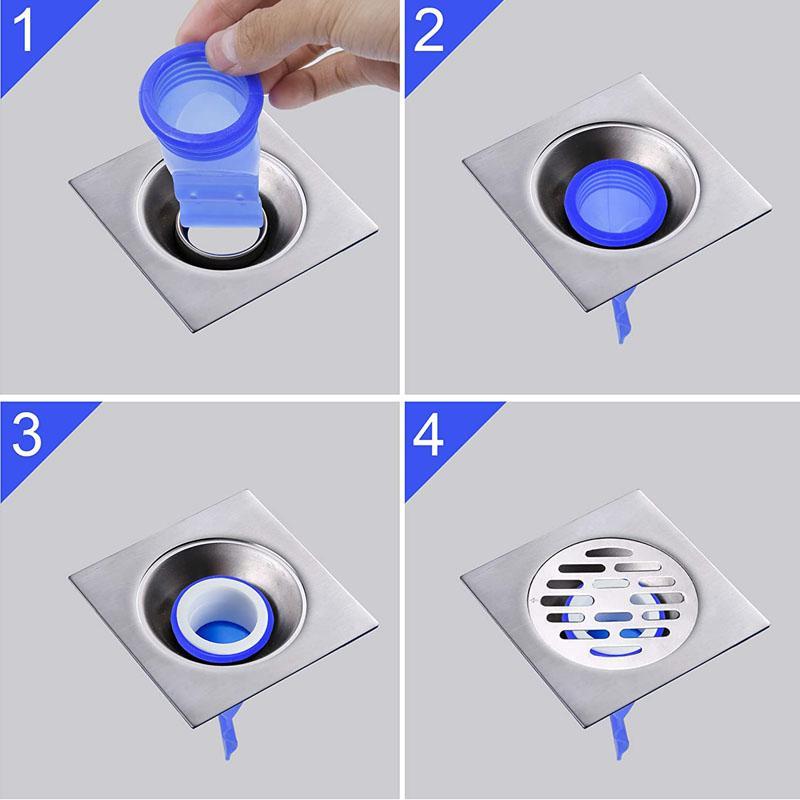 1

2

3

4