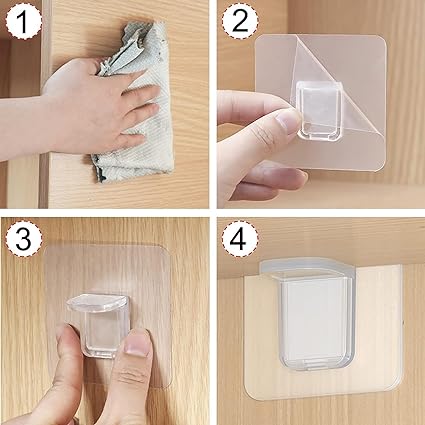 1

2

3

4