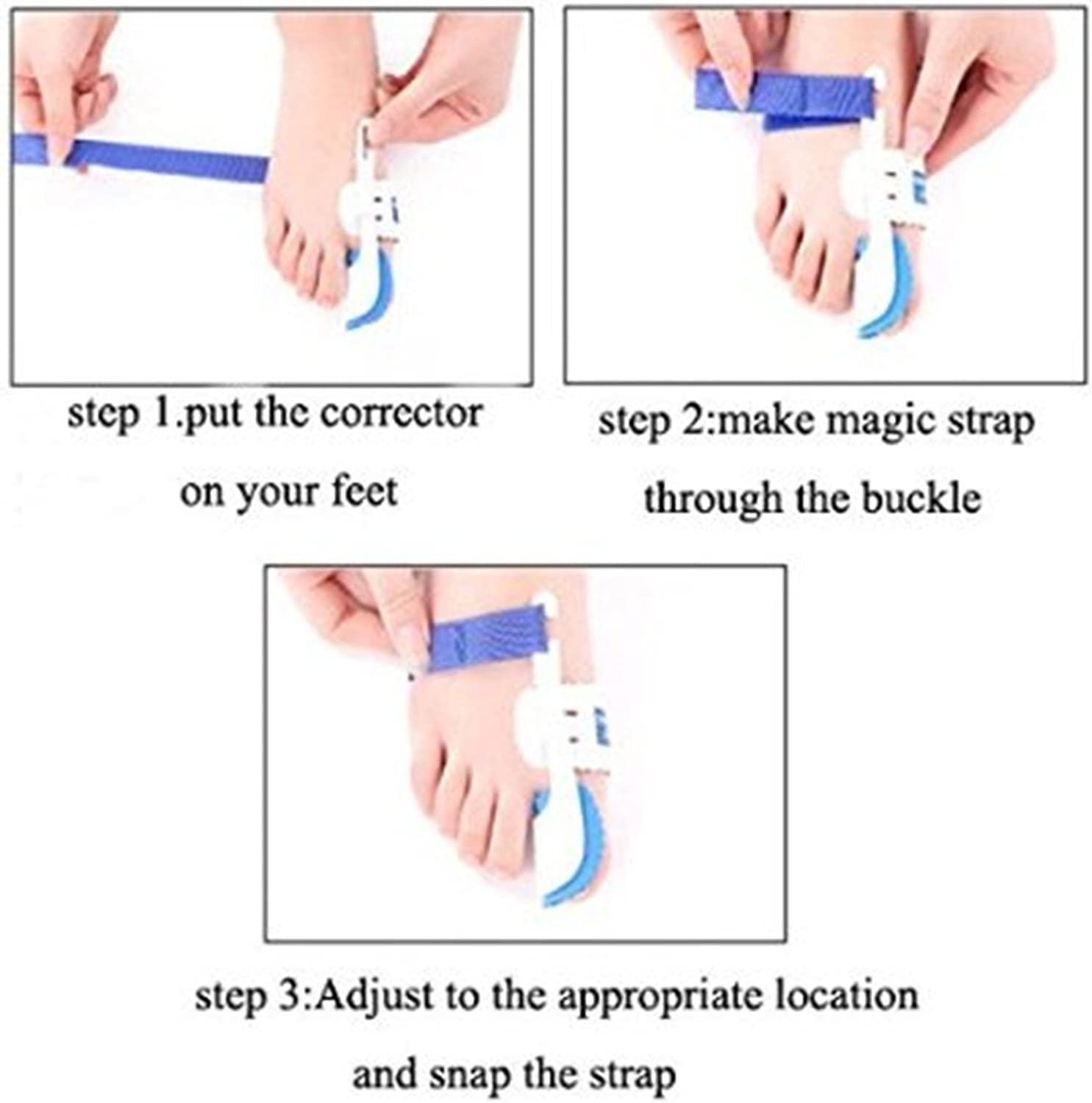 step 1.put the corrector on your feet

step 2:make magic strap through the buckle

step 3:Adjust to the appropriate location and snap the strap