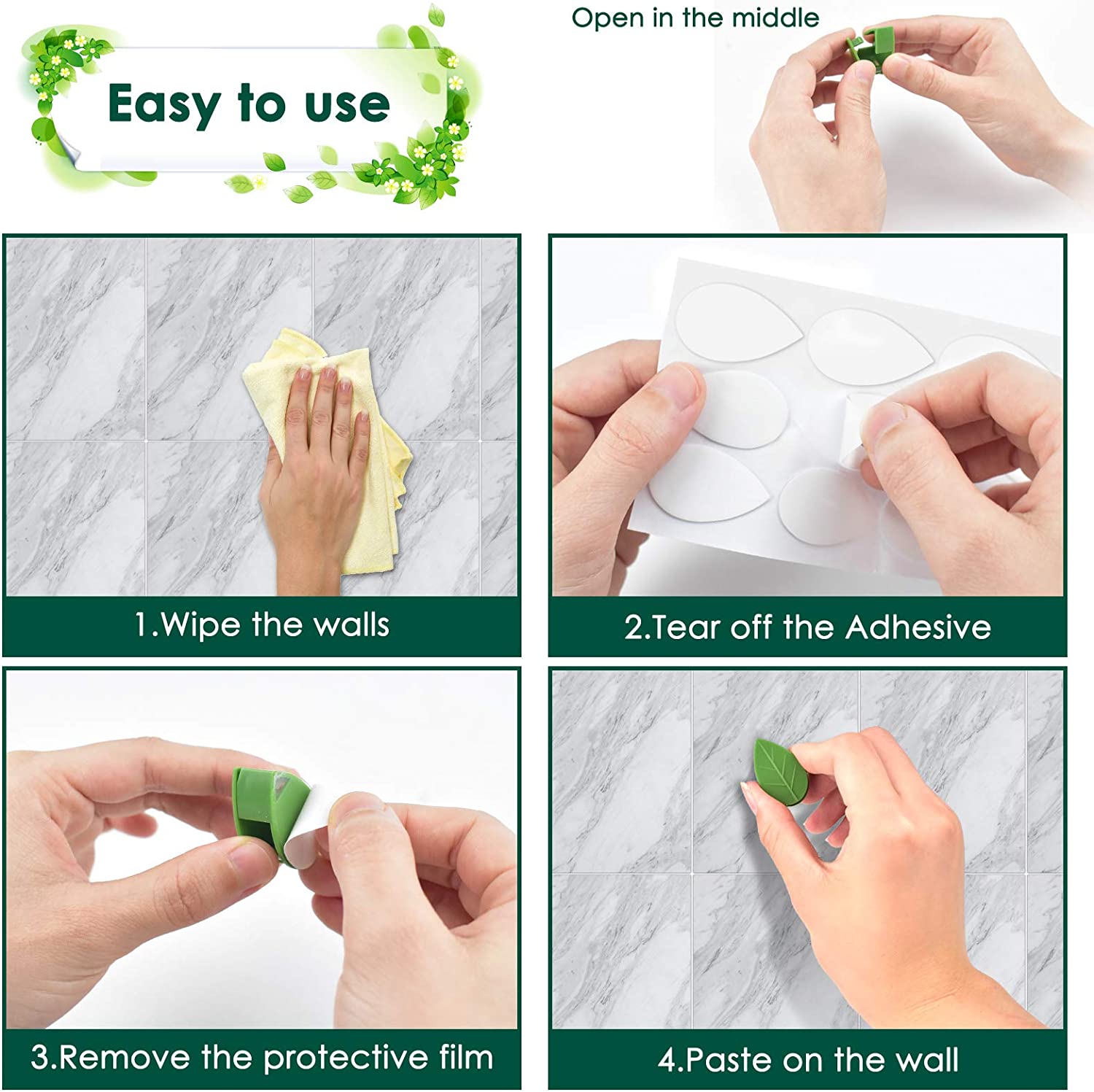 Easy to use

Open in the middle

1.Wipe the walls

2.Tear off the Adhesive

3.Remove the protective film

4.Paste on the wall