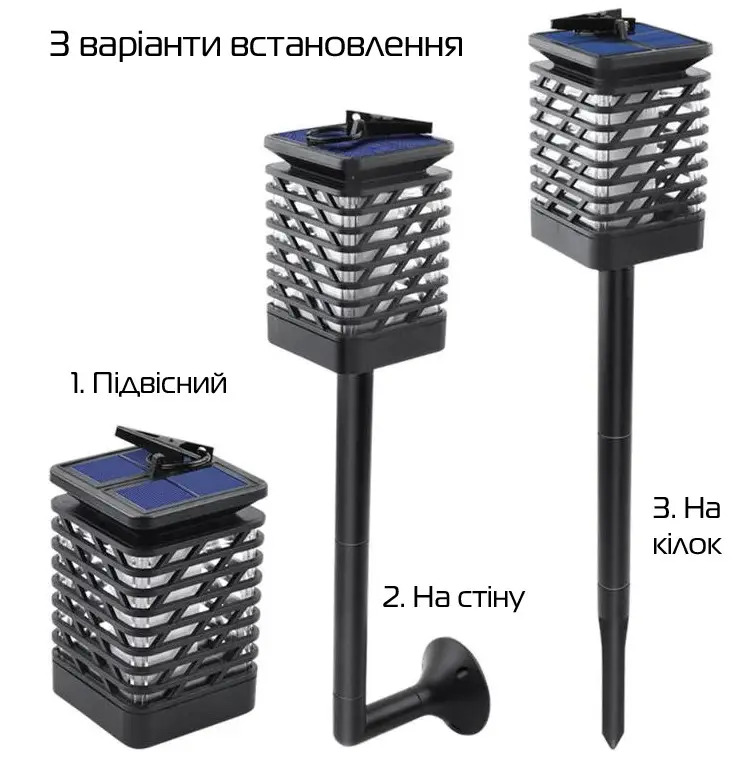 3 варіанти встановлення

1. Підвісний

2. На стіну

3. На кілок