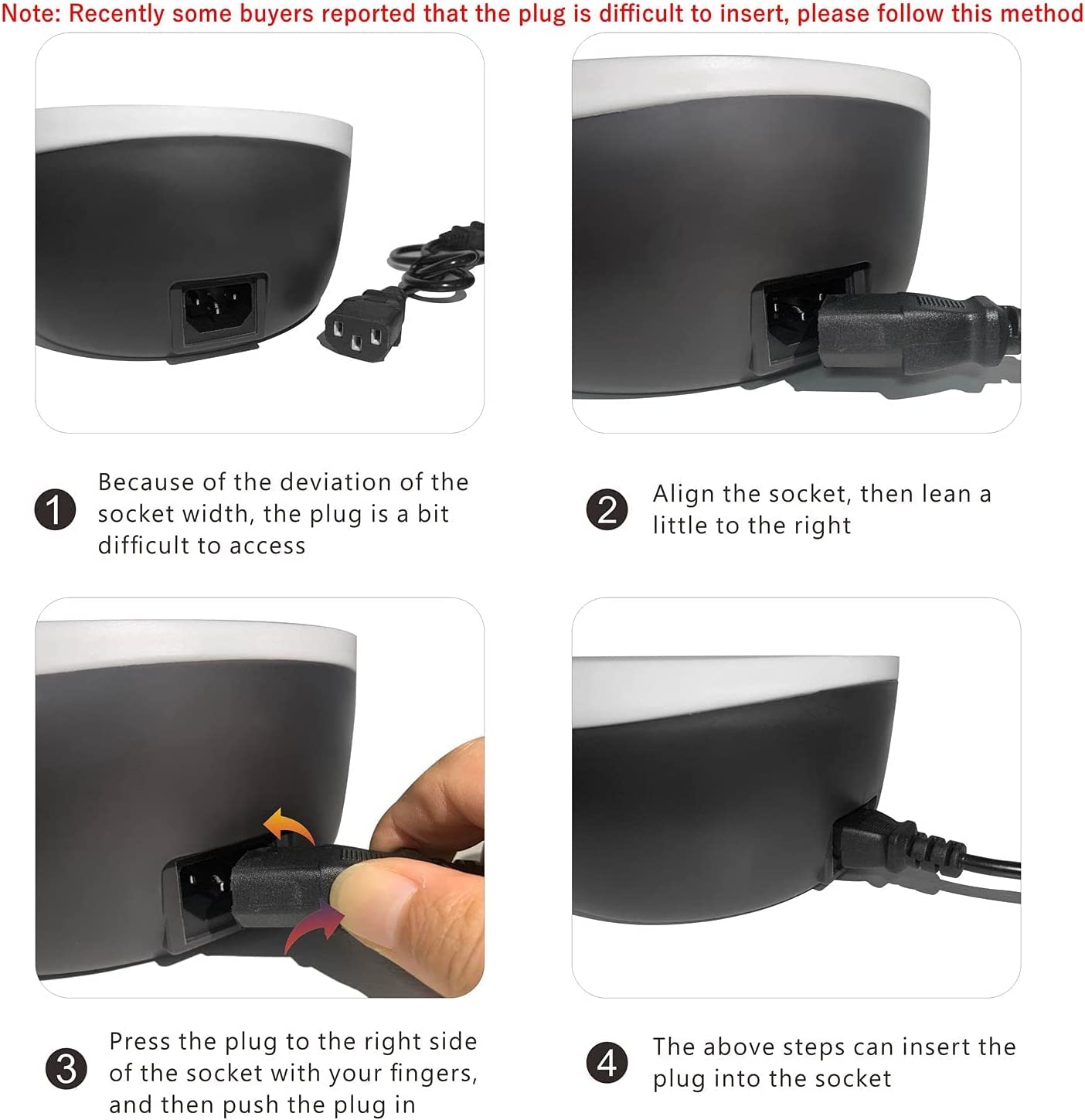 Note: Recently some buyers reported that the plug is difficult to insert, please follow this method

1 Because of the deviation of the socket width, the plug is a bit difficult to access

2 Align the socket, then lean a little to the right

3 Press the plug to the right side of the socket with your fingers, and then push the plug in

4 The above steps can insert the plug into the socket