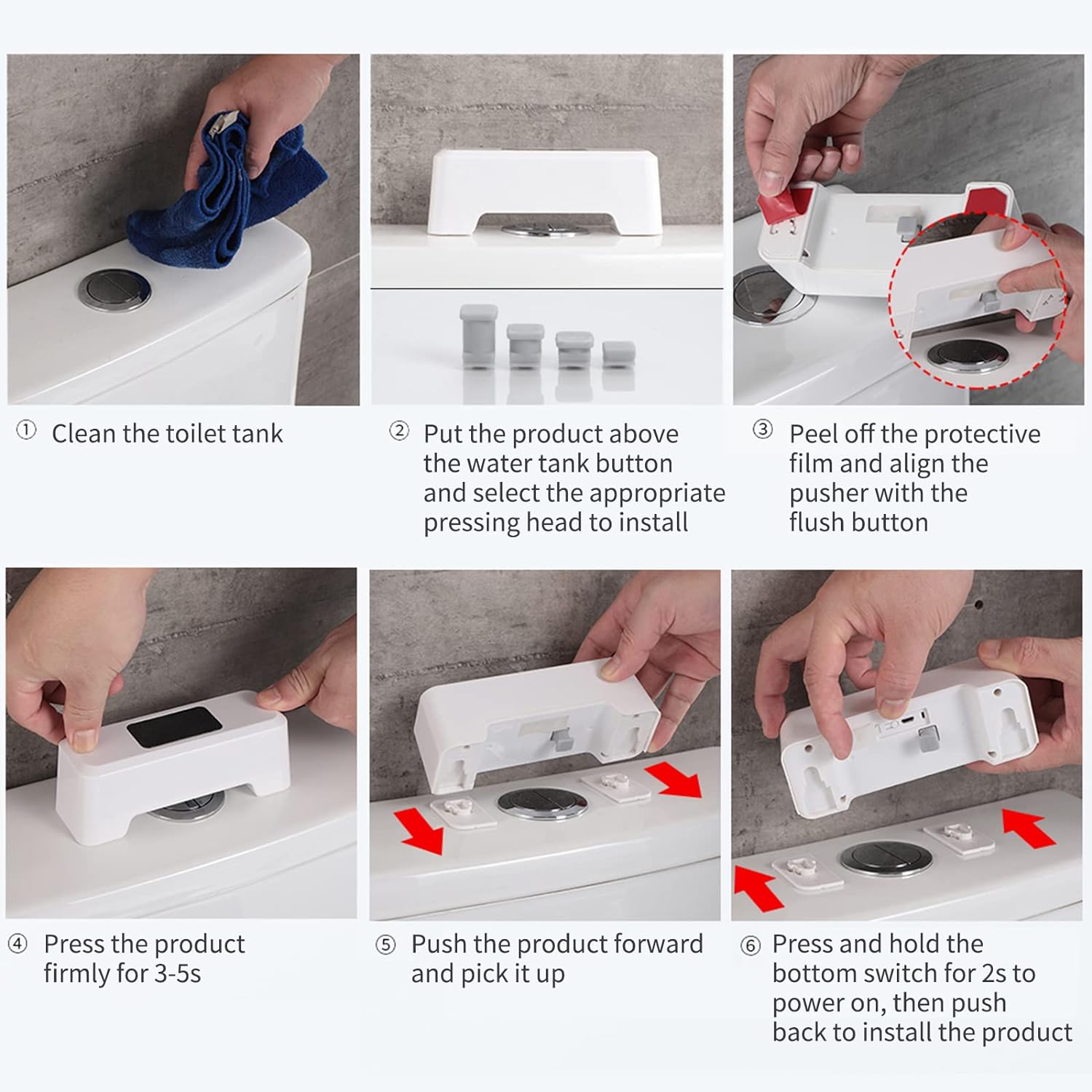 ① Clean the toilet tank

② Put the product above the water tank button and select the appropriate pressing head to install

③ Peel off the protective film and align the pusher with the flush button

④ Press the product firmly for 3-5s

⑤ Push the product forward and pick it up

⑥ Press and hold the bottom switch for 2s to power on, then push back to install the product