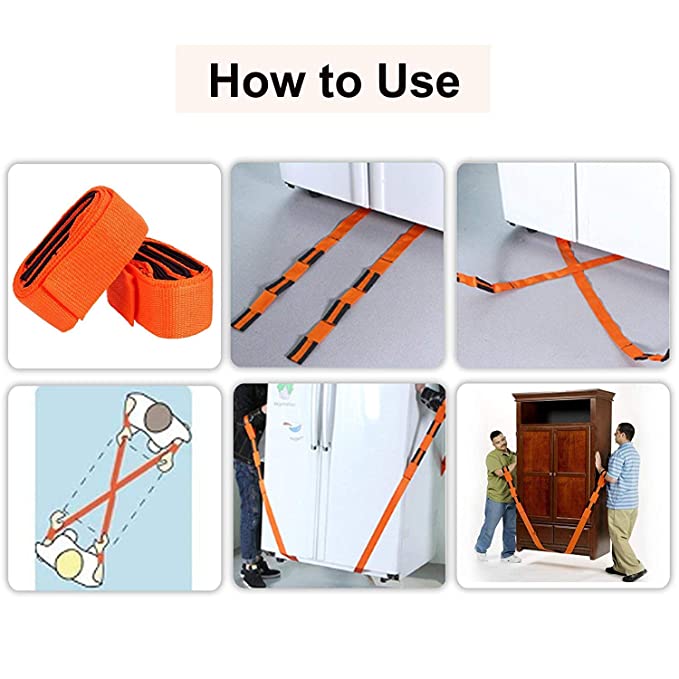 How to Use