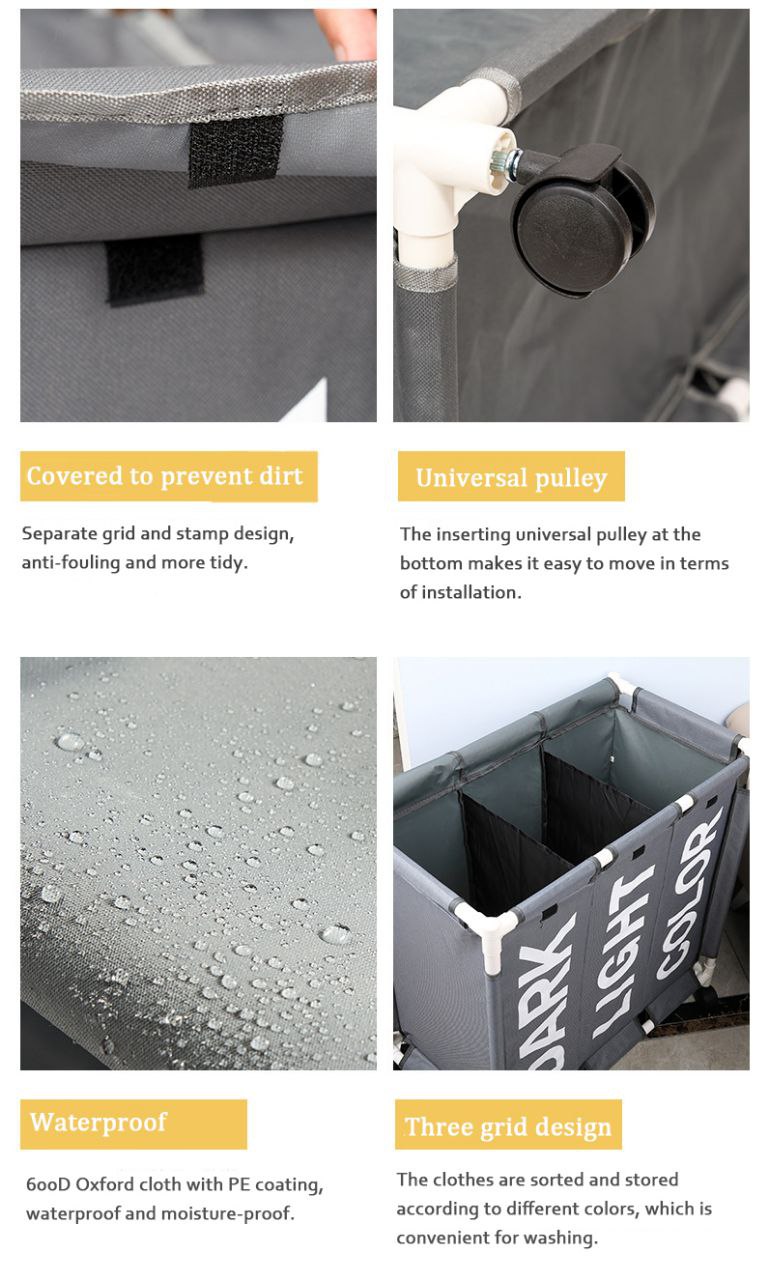 Covered to prevent dirt

Separate grid and stamp design, anti-fouling and more tidy.

Universal pulley

The inserting universal pulley at the bottom makes it easy to move in terms of installation.

DARK LIGHT COLOR

Waterproof

600D Oxford cloth with PE coating, waterproof and moisture-proof.

Three grid design

The clothes are sorted and stored according to different colors, which is convenient for washing.