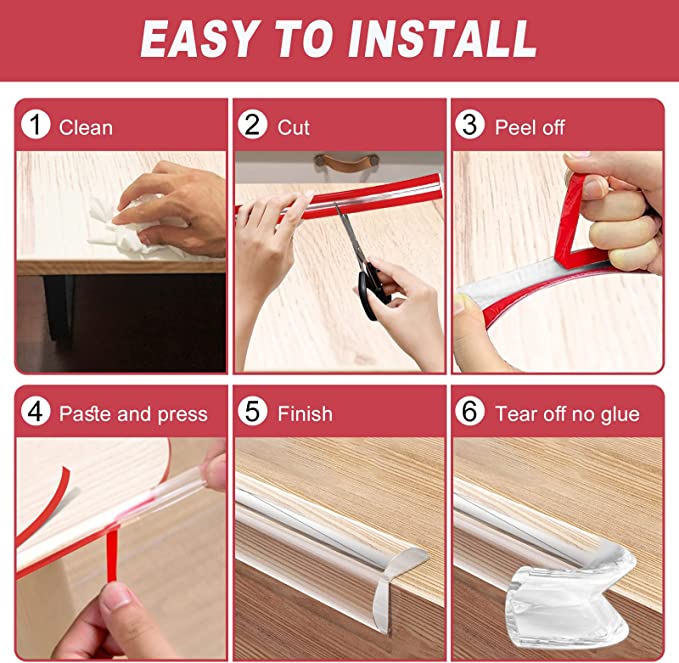 EASY TO INSTALL

1 Clean

2 Cut

3 Peel off

4 Paste and press

5 Finish

6 Tear off no glue