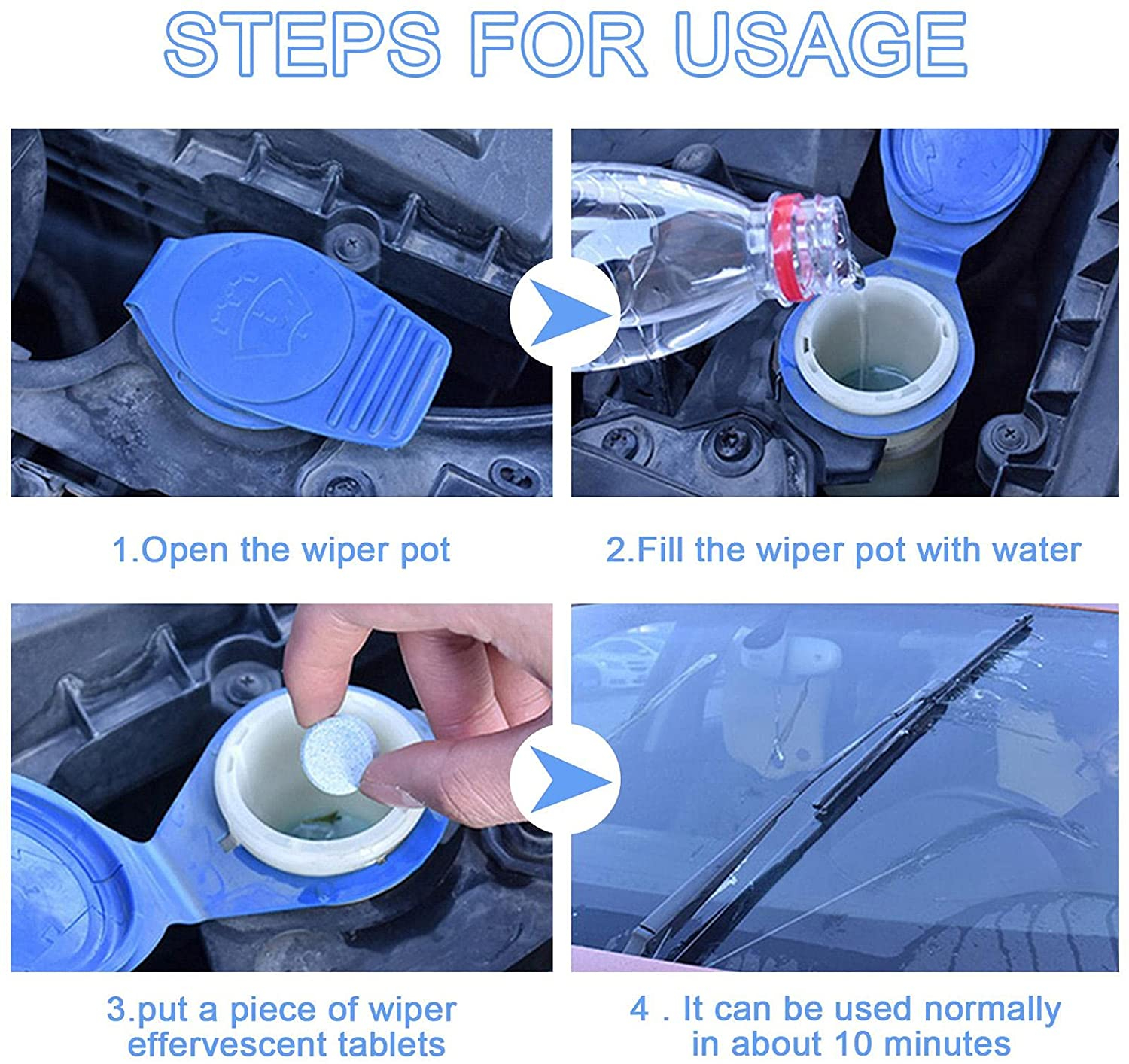 STEPS FOR USAGE

1.Open the wiper pot

2.Fill the wiper pot with water

3.put a piece of wiper effervescent tablets

4 . It can be used normally in about 10 minutes